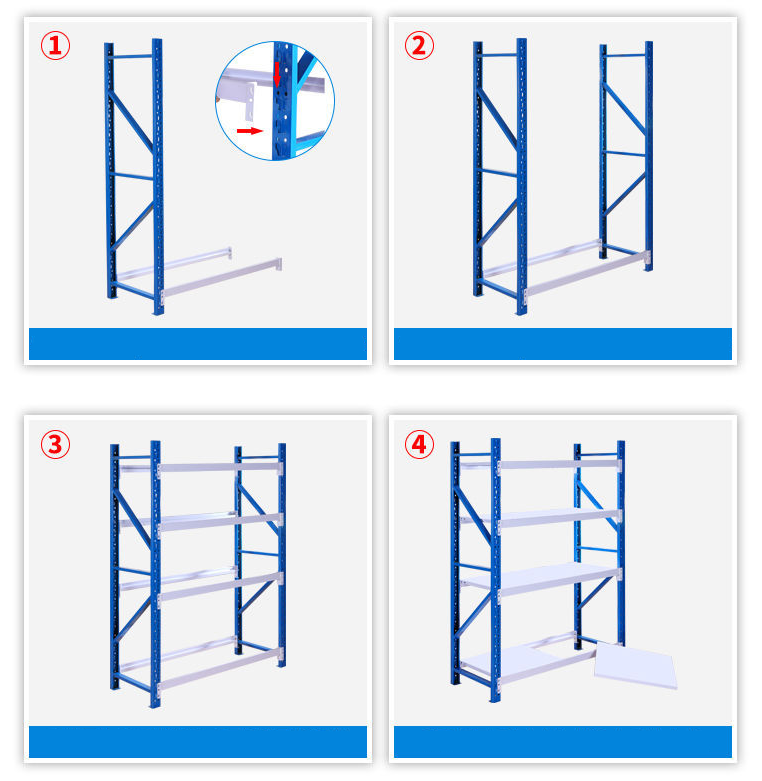 ①

②

③

④